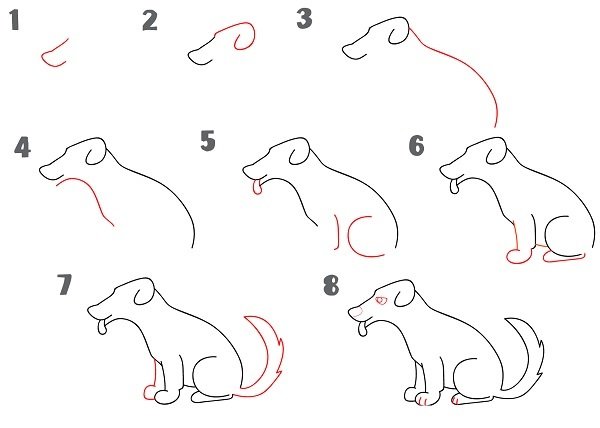 1
2
3
4
5
6
7
8