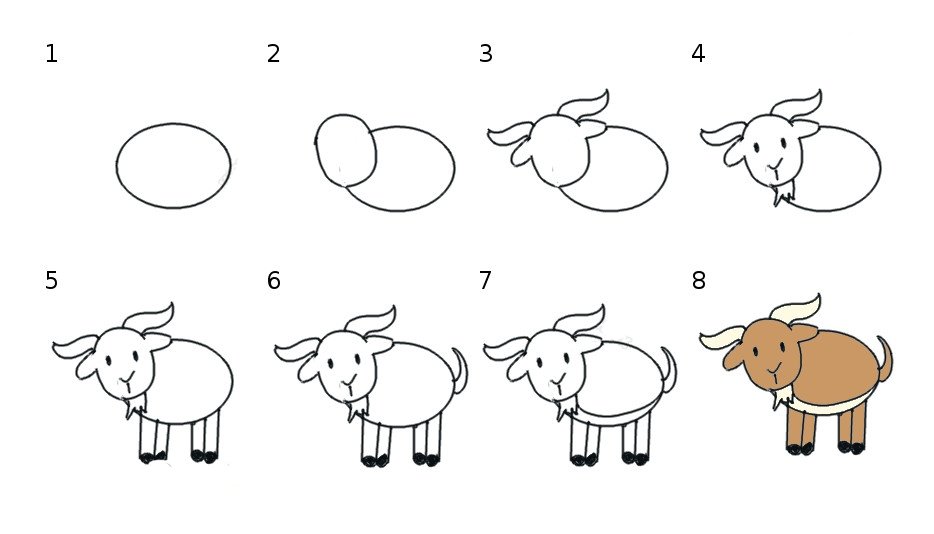 1

2

3

4

5

6

7

8