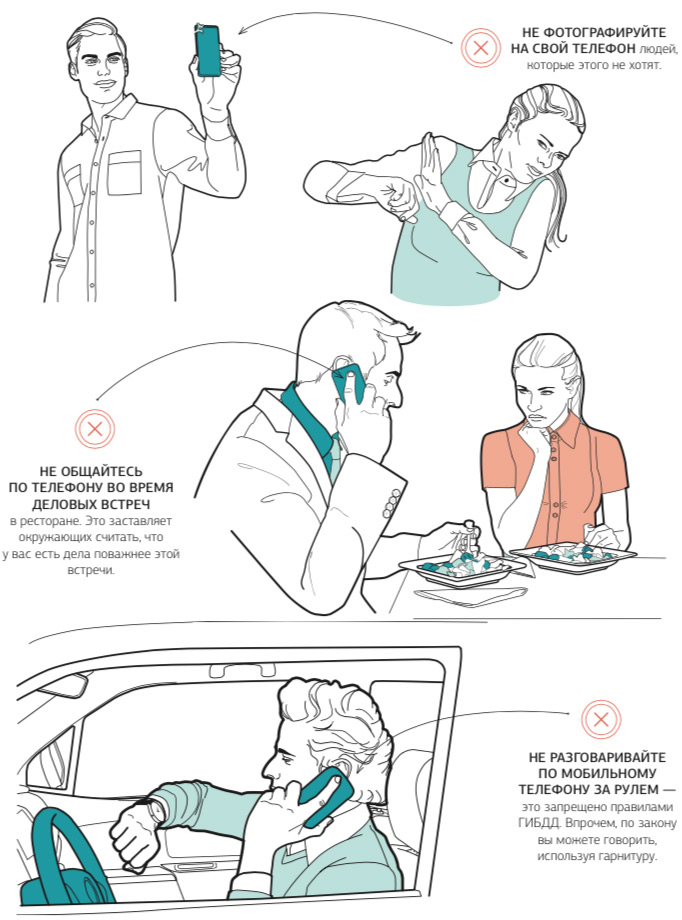 НЕ ФОТОГРАФИРУЙТЕ НА СВОЙ ТЕЛЕФОН людей, которые этого не хотят.

НЕ ОБЩАЙТЕСЬ ПО ТЕЛЕФОНУ ВО ВРЕМЯ ДЕЛОВЫХ ВСТРЕЧ в ресторане. Это заставляет окружающих считать, что у вас есть дела поважнее этой встречи.

НЕ РАЗГОВАРИВАЙТЕ ПО МОБИЛЬНОМУ ТЕЛЕФОНУ ЗА РУЛЕМ — это запрещено правилами ГИБДД. Впрочем, по закону вы можете говорить, используя гарнитуру.